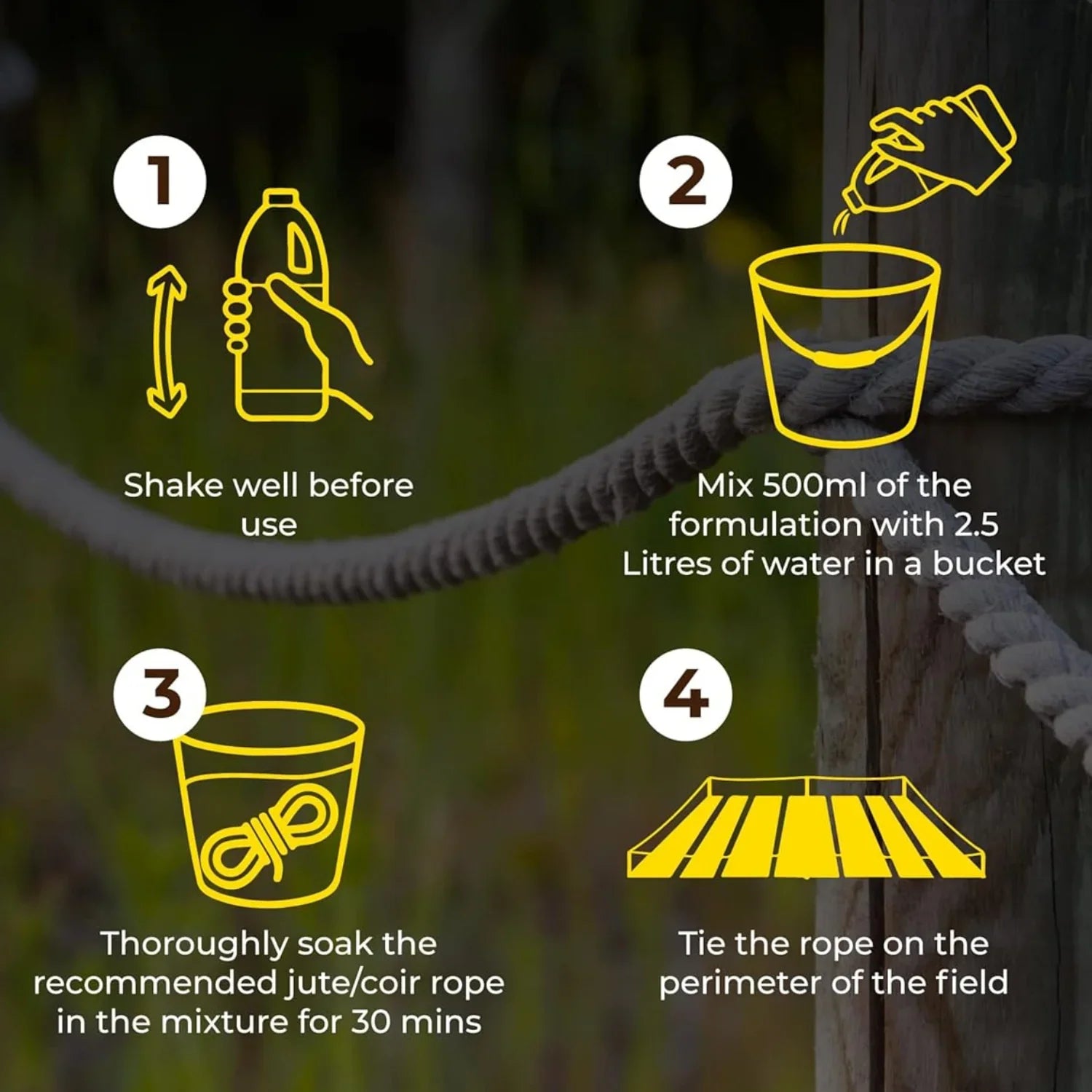 1

Shake well before use

2

Mix 500ml of the formulation with 2.5 Litres of water in a bucket

3

Thoroughly soak the recommended jute/coir rope in the mixture for 30 mins

4

Tie the rope on the perimeter of the field