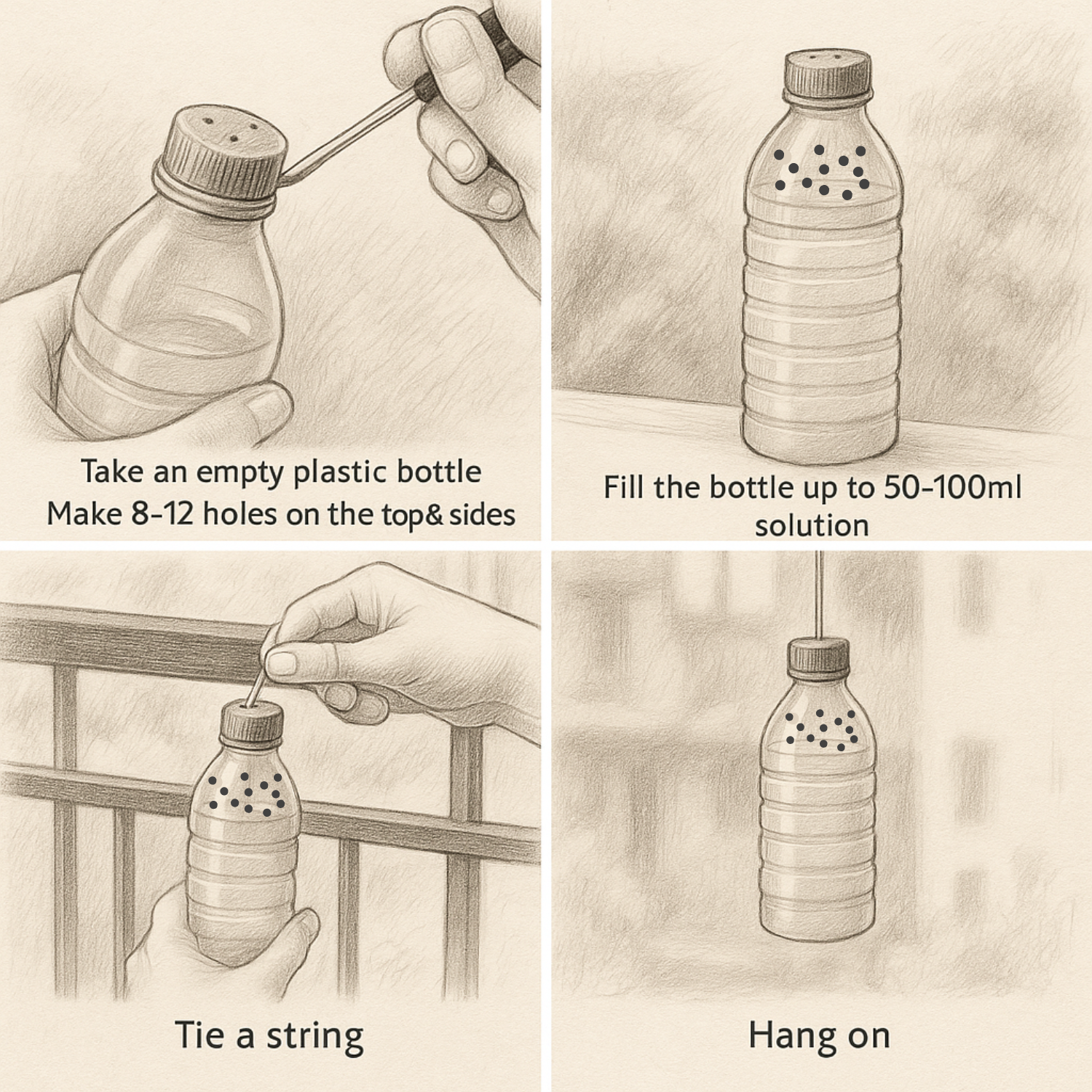 Take an empty plastic bottle
Make 8-12 holes on the top& sides

Fill the bottle up to 50-100ml solution

Tie a string

Hang on