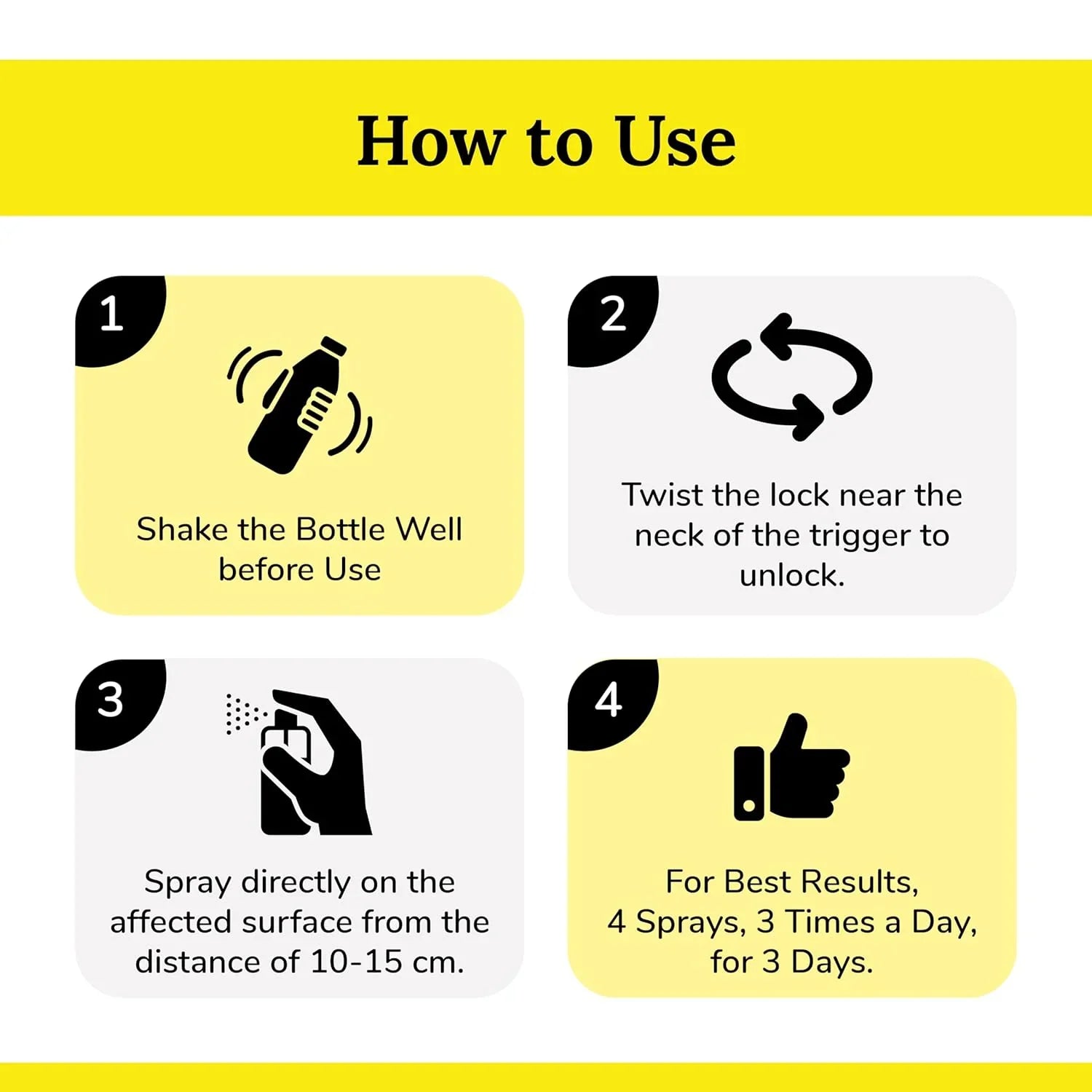 How to Use

1

Shake the Bottle Well before Use

2

Twist the lock near the neck of the trigger to unlock.

3

Spray directly on the affected surface from the distance of 10-15 cm.

4

For Best Results, 4 Sprays, 3 Times a Day, for 3 Days.